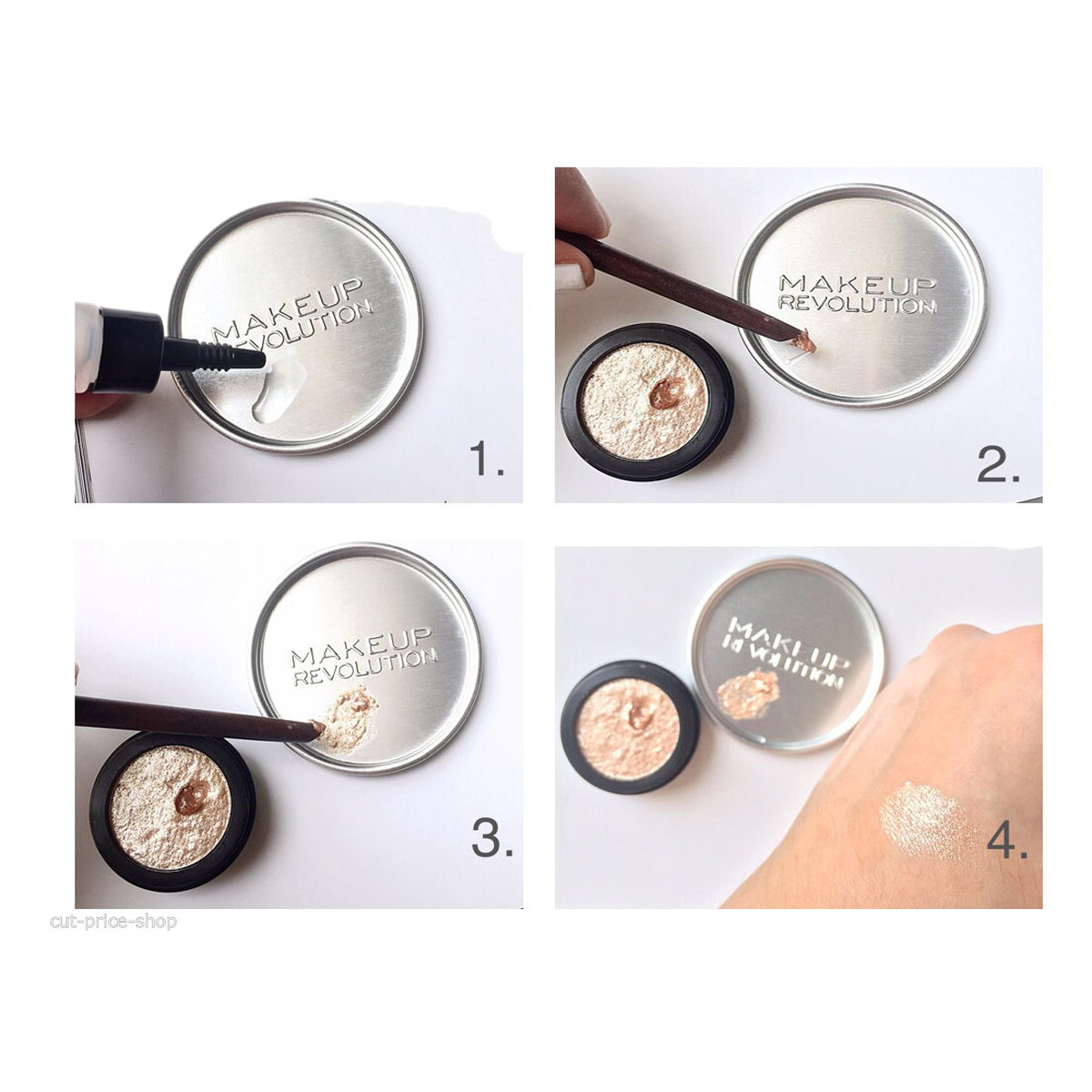 MAKEUP REVOLUTION

1.

MAKEUP REVOLUTION

2.

MAKEUP REVOLUTION

3.

MAKEUP REVOLUTION

4.

cut-price-shop