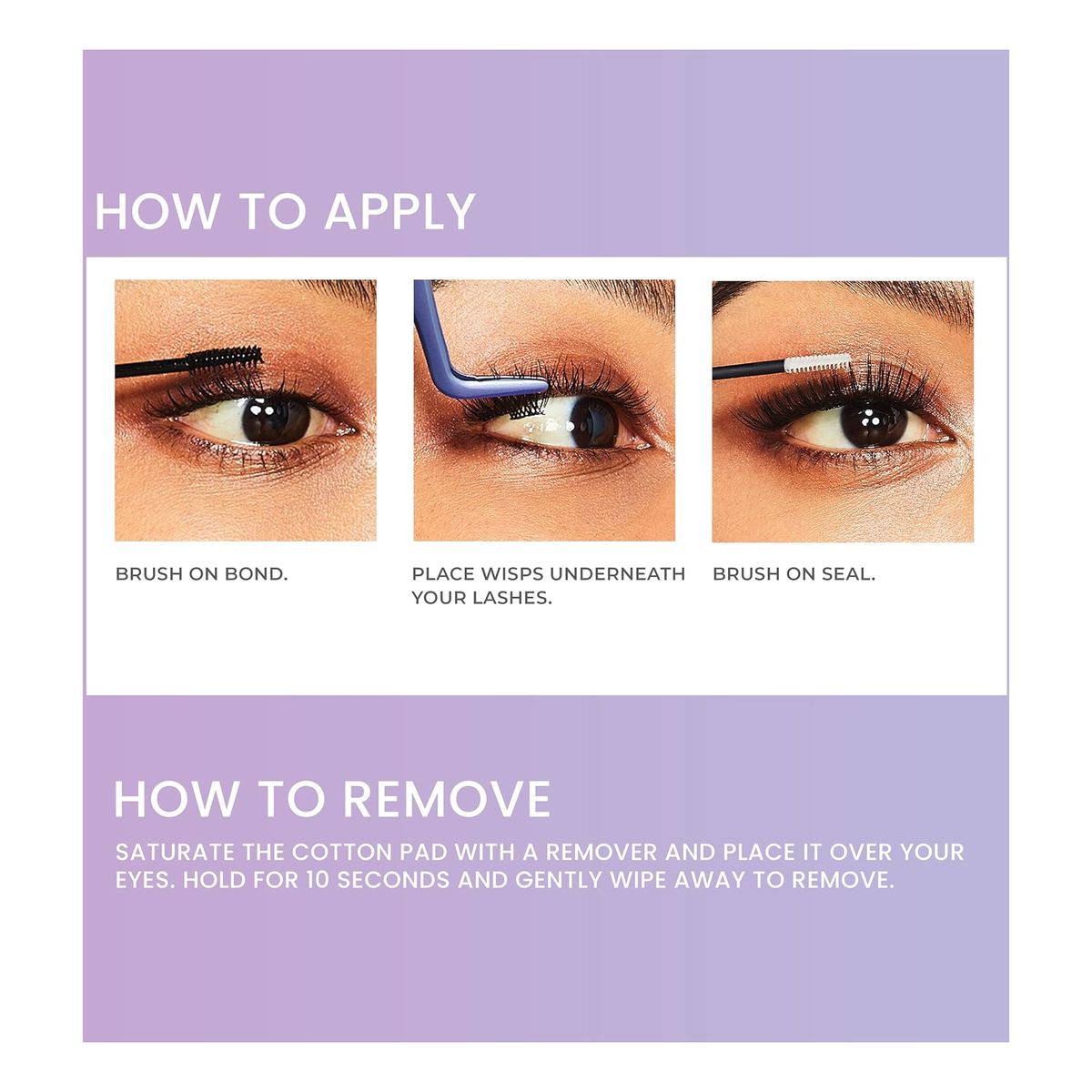 HOW TO APPLY

BRUSH ON BOND.

PLACE WISPS UNDERNEATH YOUR LASHES.

BRUSH ON SEAL.

HOW TO REMOVE

SATURATE THE COTTON PAD WITH A REMOVER AND PLACE IT OVER YOUR EYES. HOLD FOR 10 SECONDS AND GENTLY WIPE AWAY TO REMOVE.