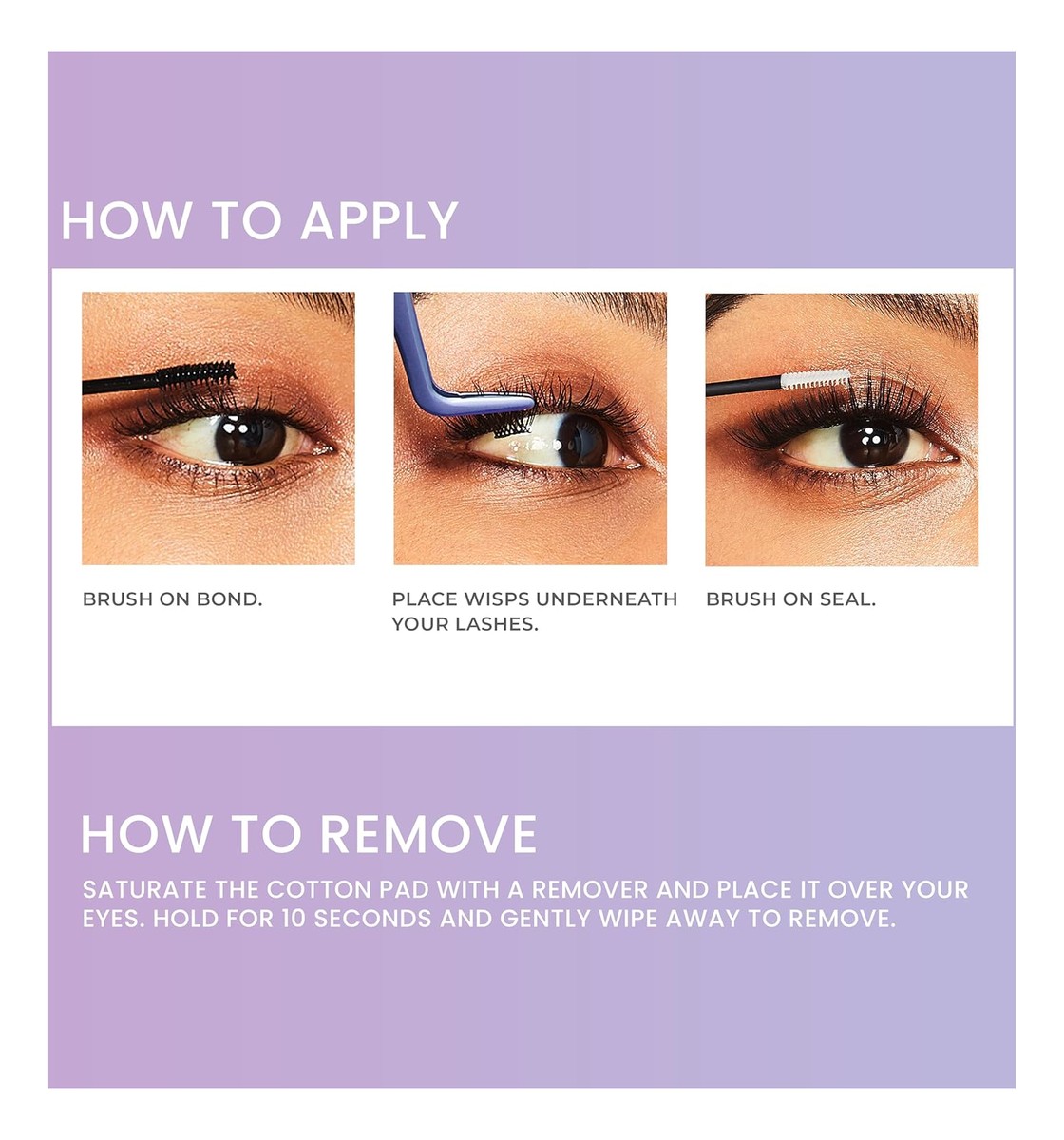 HOW TO APPLY

BRUSH ON BOND.

PLACE WISPS UNDERNEATH YOUR LASHES.

BRUSH ON SEAL.

HOW TO REMOVE

SATURATE THE COTTON PAD WITH A REMOVER AND PLACE IT OVER YOUR EYES. HOLD FOR 10 SECONDS AND GENTLY WIPE AWAY TO REMOVE.